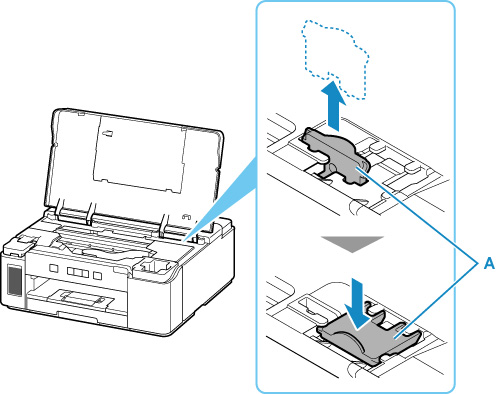 A